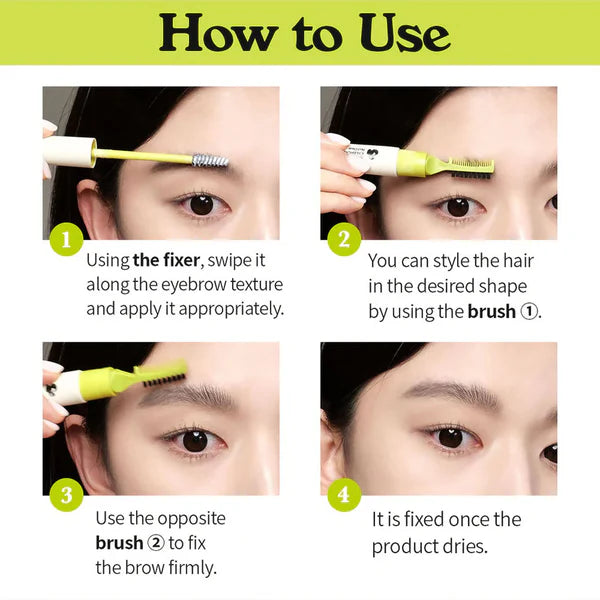 How to Use

1
Using the fixer, swipe it along the eyebrow texture and apply it appropriately.

2
You can style the hair in the desired shape by using the brush ①.

3
Use the opposite brush ② to fix the brow firmly.

4
It is fixed once the product dries.