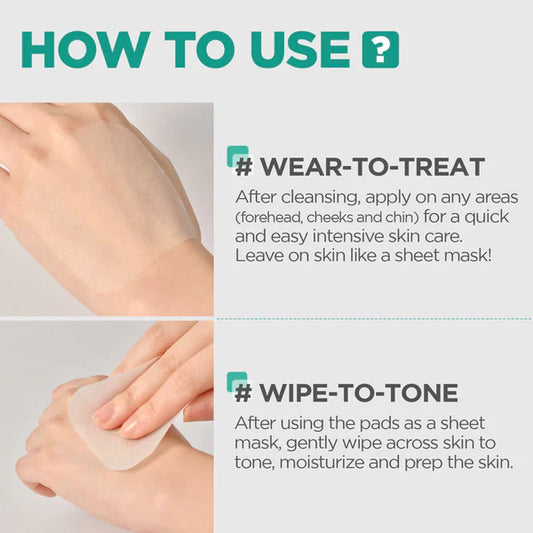 HOW TO USE ?

# WEAR-TO-TREAT
After cleansing, apply on any areas (forehead, cheeks and chin) for a quick and easy intensive skin care. Leave on skin like a sheet mask!

# WIPE-TO-TONE
After using the pads as a sheet mask, gently wipe across skin to tone, moisturize and prep the skin.