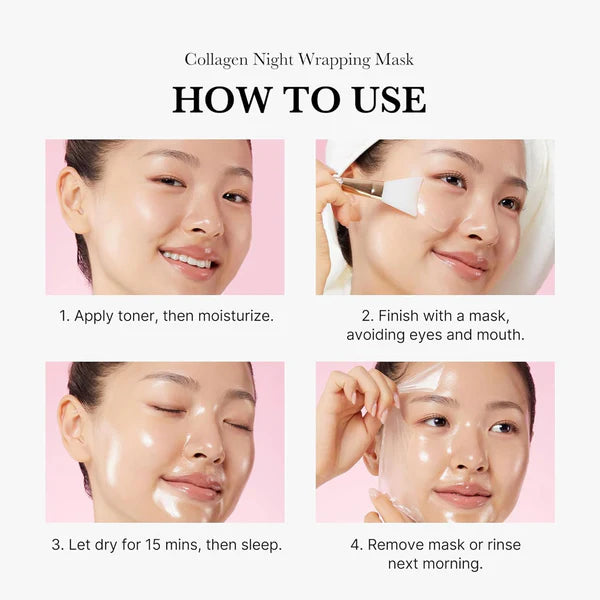 Collagen Night Wrapping Mask

HOW TO USE

1. Apply toner, then moisturize.

2. Finish with a mask, avoiding eyes and mouth.

3. Let dry for 15 mins, then sleep.

4. Remove mask or rinse next morning.